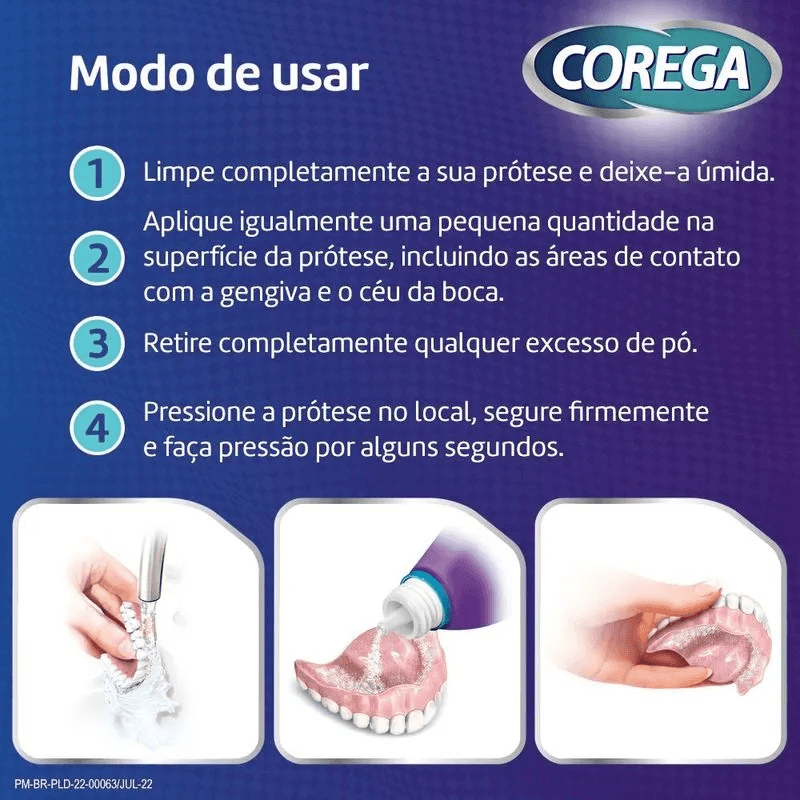 Modo de usar

COREGA

1 Limpe completamente a sua prótese e deixe-a úmida.

2 Aplique igualmente uma pequena quantidade na superfície da prótese, incluindo as áreas de contato com a gengiva e o céu da boca.

3 Retire completamente qualquer excesso de pó.

4 Pressione a prótese no local, segure firmemente e faça pressão por alguns segundos.

PM-BR-PLD-22-00063/JUL-22